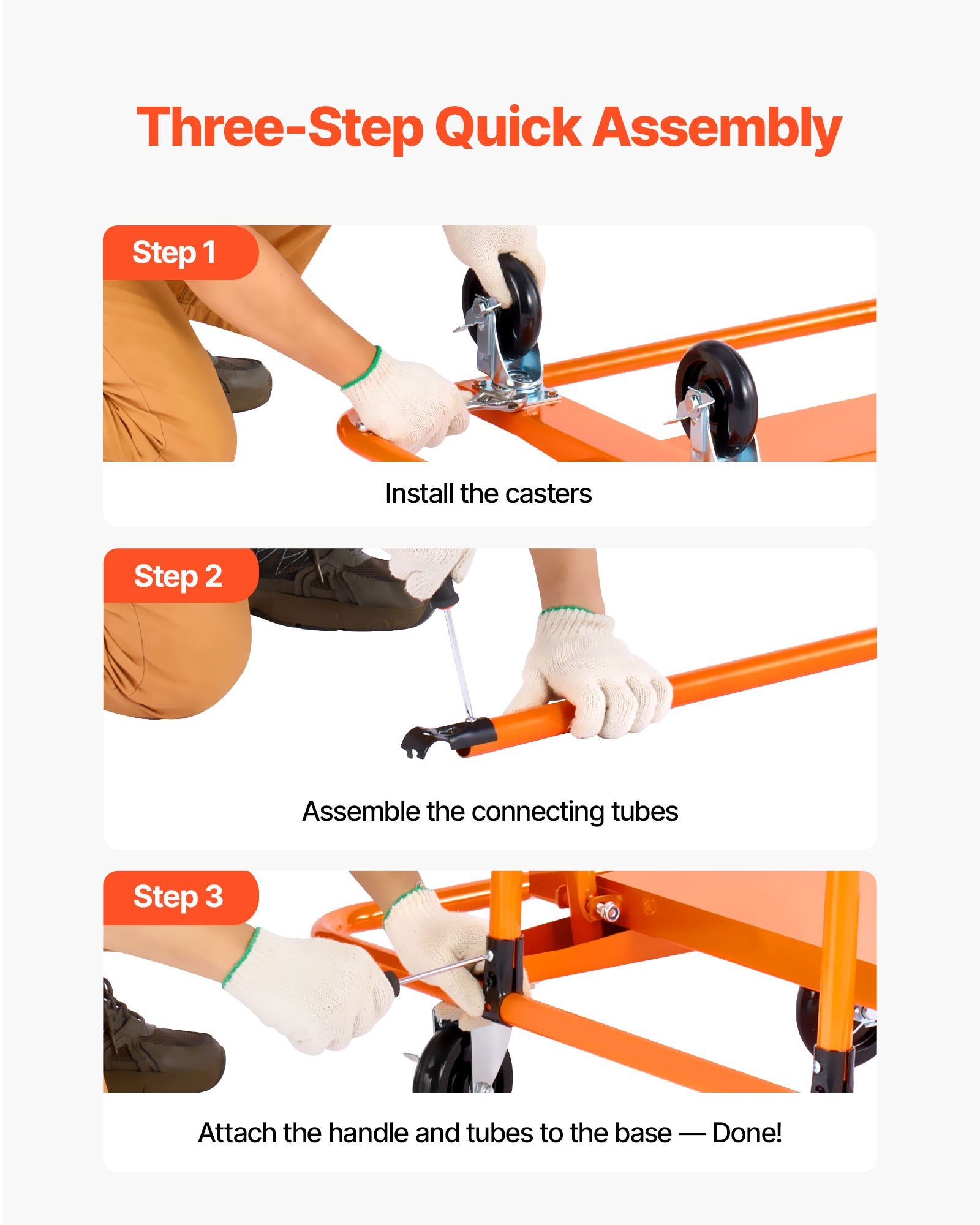 Three-Step Quick Assembly

Step 1

Install the casters

Step 2

Assemble the connecting tubes

Step 3

Attach the handle and tubes to the base — Done!