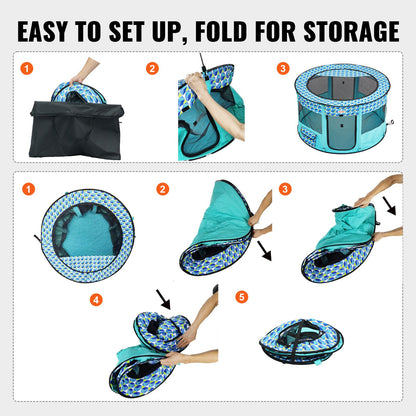 EASY TO SET UP, FOLD FOR STORAGE

1

2

3

1

2

3

4

5