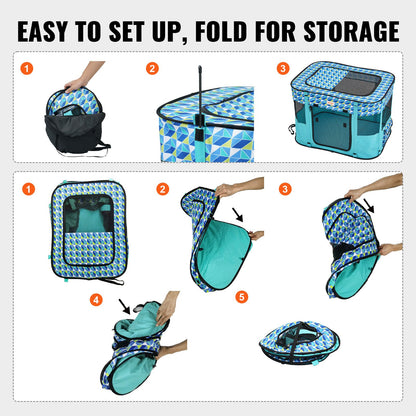 EASY TO SET UP, FOLD FOR STORAGE

1

2

3

1

2

3

4

5