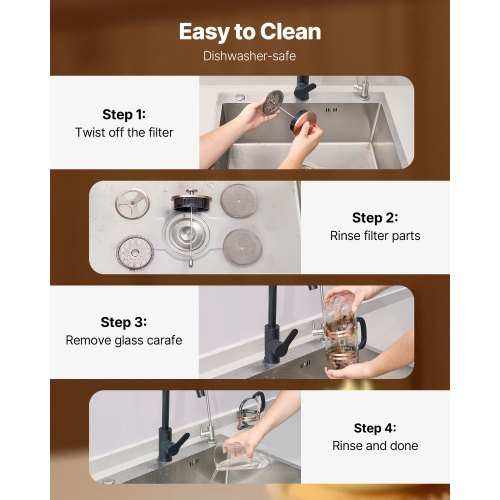 Easy to Clean

Dishwasher-safe

Step 1:
Twist off the filter

Step 2:
Rinse filter parts

Step 3:
Remove glass carafe

Step 4:
Rinse and done