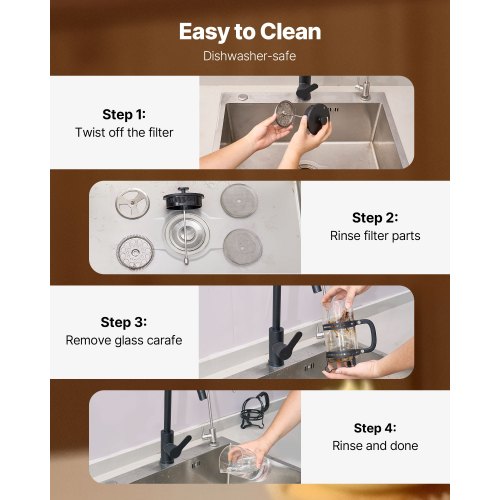 Easy to Clean
Dishwasher-safe

Step 1:
Twist off the filter

Step 2:
Rinse filter parts

Step 3:
Remove glass carafe

Step 4:
Rinse and done