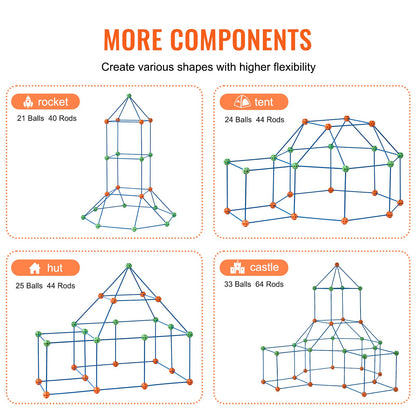 MORE COMPONENTS

Create various shapes with higher flexibility

rocket

21 Balls 40 Rods

tent

24 Balls 44 Rods

hut

25 Balls 44 Rods

castle

33 Balls 64 Rods