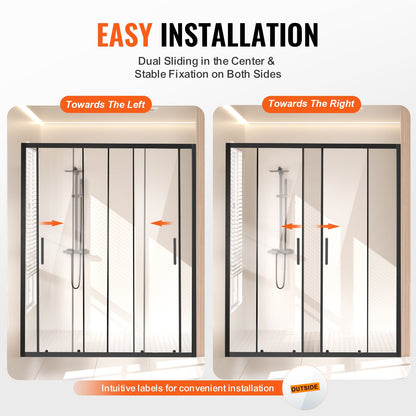 EASY INSTALLATION

Dual Sliding in the Center &
Stable Fixation on Both Sides

Towards The Left

Towards The Right

Intuitive labels for convenient installation

OUTSIDE