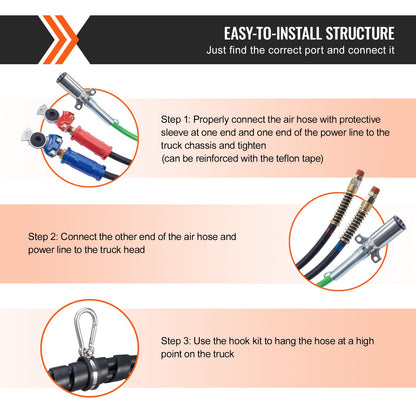 EASY-TO-INSTALL STRUCTURE
Just find the correct port and connect it

Step 1: Properly connect the air hose with protective sleeve at one end and one end of the power line to the truck chassis and tighten
(can be reinforced with the teflon tape)

Step 2: Connect the other end of the air hose and power line to the truck head

Step 3: Use the hook kit to hang the hose at a high point on the truck