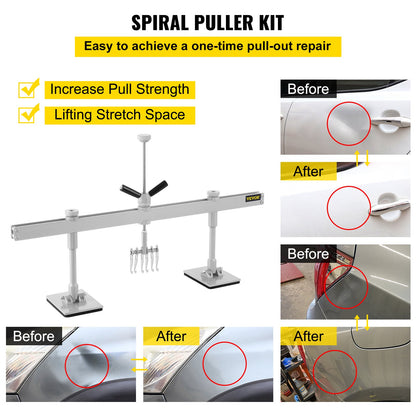 SPIRAL PULLER KIT

Easy to achieve a one-time pull-out repair

Increase Pull Strength

Lifting Stretch Space

VEVOR

Before

After

Before

After

Before

After