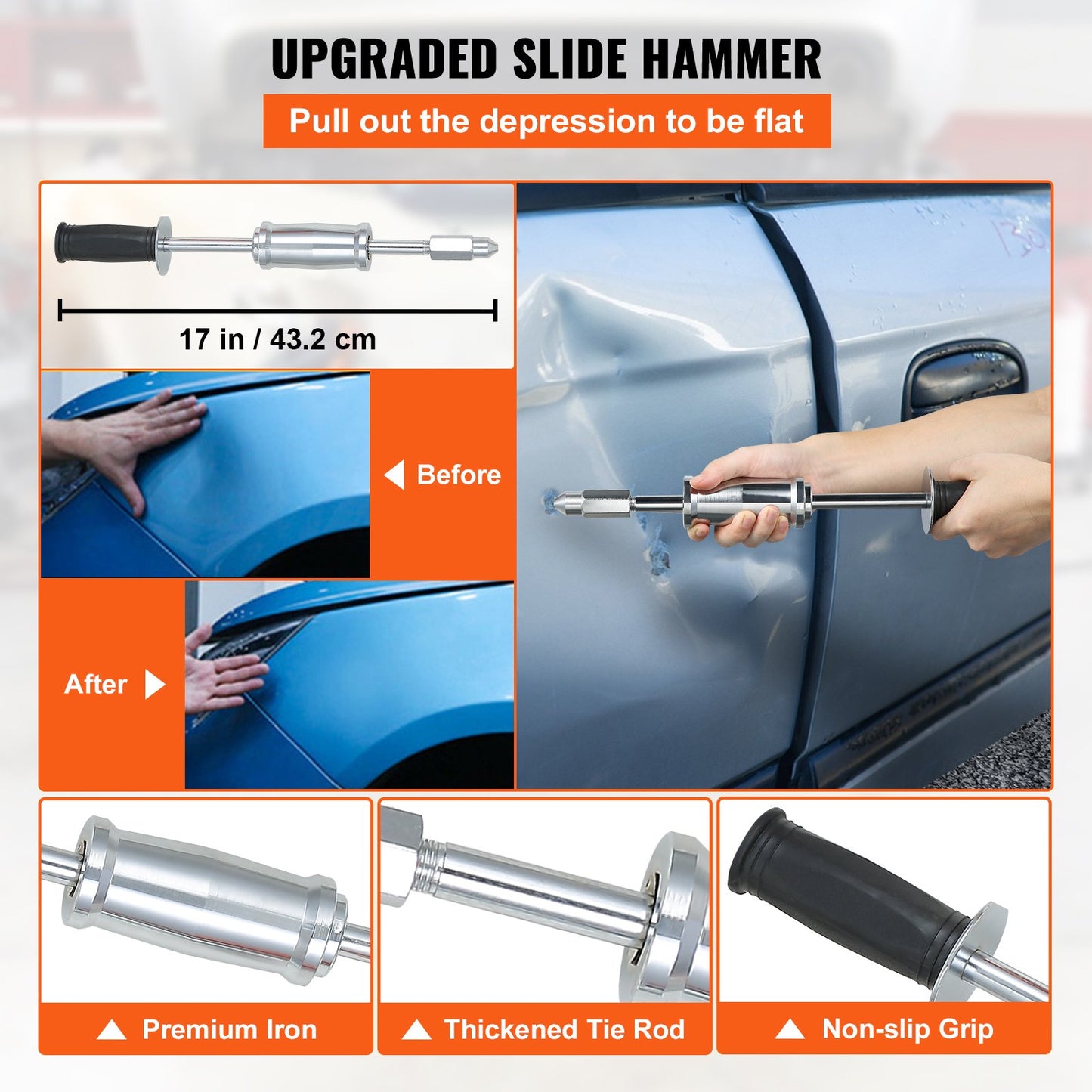 UPGRADED SLIDE HAMMER

Pull out the depression to be flat

17 in / 43.2 cm

Before

After

Premium Iron

Thickened Tie Rod

Non-slip Grip