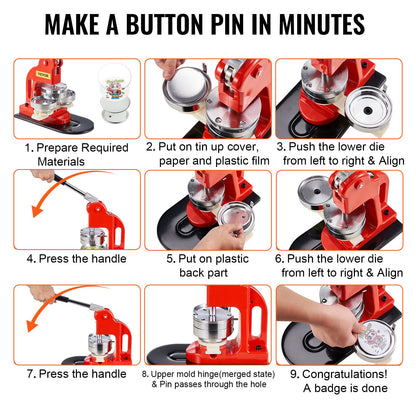 MAKE A BUTTON PIN IN MINUTES

VEVOR

1. Prepare Required Materials

2. Put on tin up cover, paper and plastic film

3. Push the lower die from left to right & Align

4. Press the handle

5. Put on plastic back part

6. Push the lower die from left to right & Align

7. Press the handle

8. Upper mold hinge(merged state) & Pin passes through the hole

9. Congratulations! A badge is done