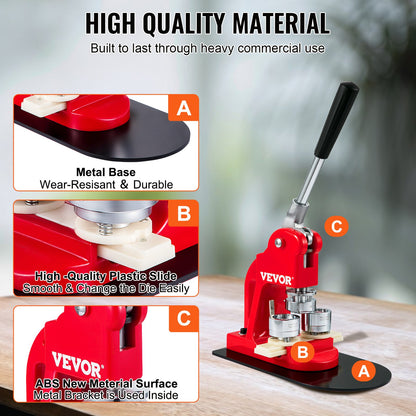 HIGH QUALITY MATERIAL
Built to last through heavy commercial use

A
Metal Base
Wear-Resisant & Durable

B
High -Quality Plastic Slide
Smooth & Change the Die Easily

C
VEVOR
ABS New Meterial Surface
Metal Bracket is Used Inside

C
VEVOR
B
A