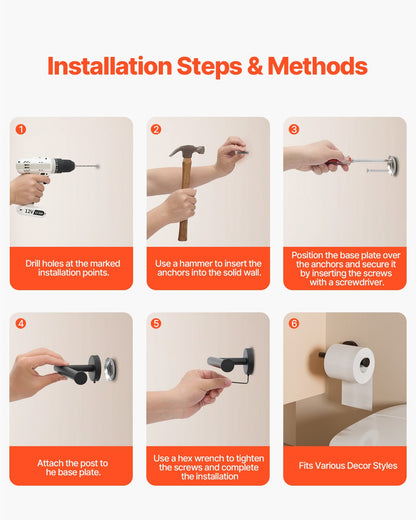 Installation Steps & Methods

1

12V

Drill holes at the marked installation points.

2

Use a hammer to insert the anchors into the solid wall.

3

Position the base plate over the anchors and secure it by inserting the screws with a screwdriver.

4

Attach the post to he base plate.

5

Use a hex wrench to tighten the screws and complete the installation

6

Fits Various Decor Styles