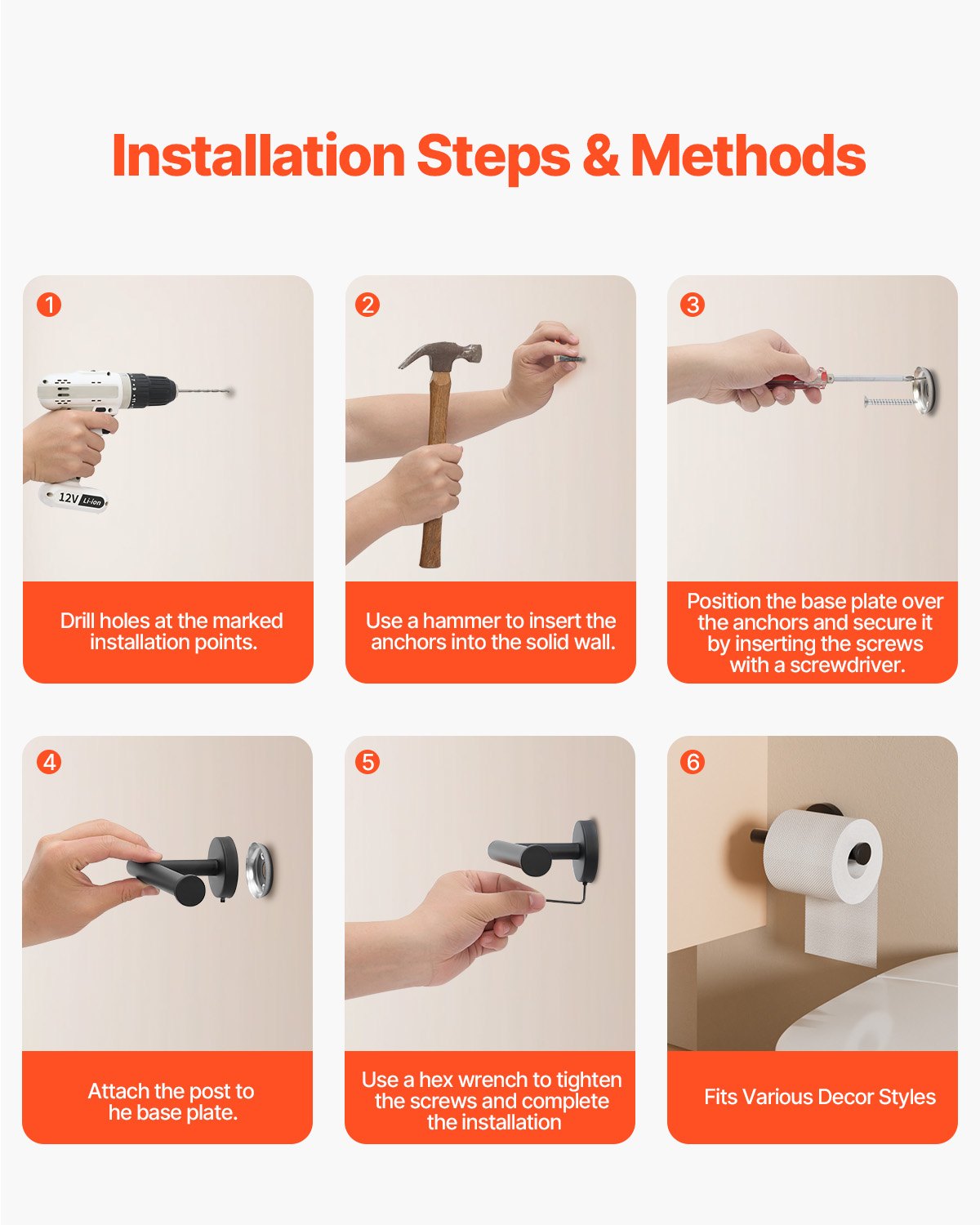 Installation Steps & Methods

1

12V Li-ion

Drill holes at the marked installation points.

2

Use a hammer to insert the anchors into the solid wall.

3

Position the base plate over the anchors and secure it by inserting the screws with a screwdriver.

4

Attach the post to he base plate.

5

Use a hex wrench to tighten the screws and complete the installation

6

Fits Various Decor Styles