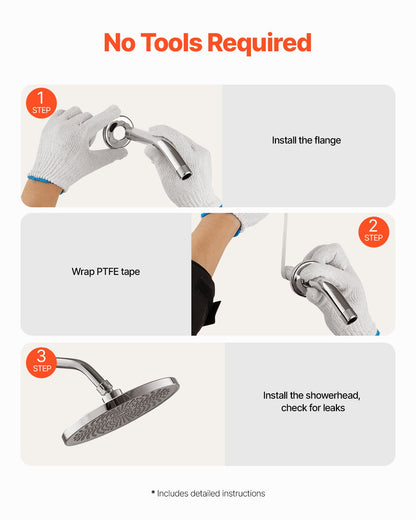 No Tools Required

1
STEP

Install the flange

Wrap PTFE tape

2
STEP

3
STEP

Install the showerhead, check for leaks

* Includes detailed instructions