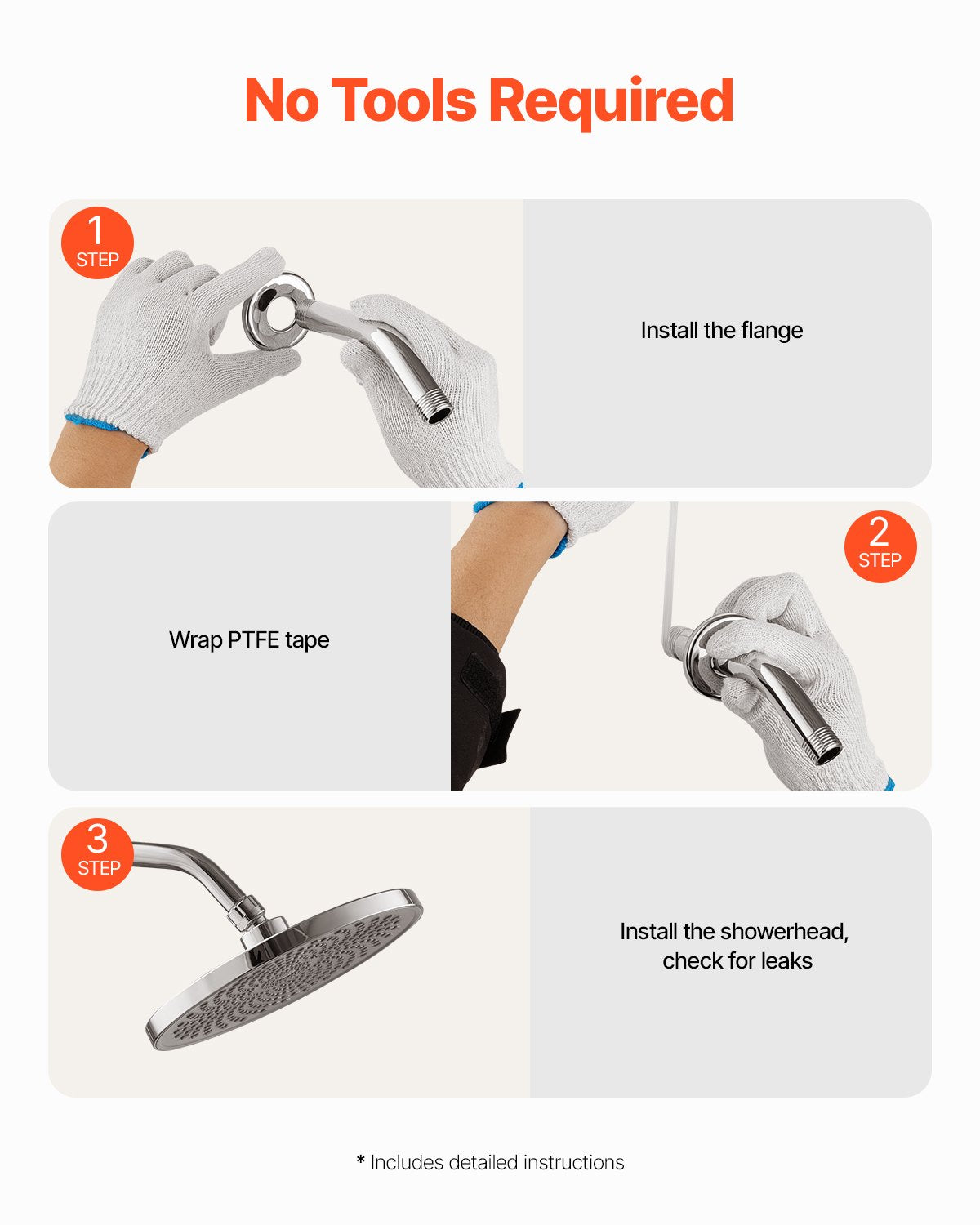 No Tools Required

1
STEP

Install the flange

Wrap PTFE tape

2
STEP

3
STEP

Install the showerhead, check for leaks

* Includes detailed instructions