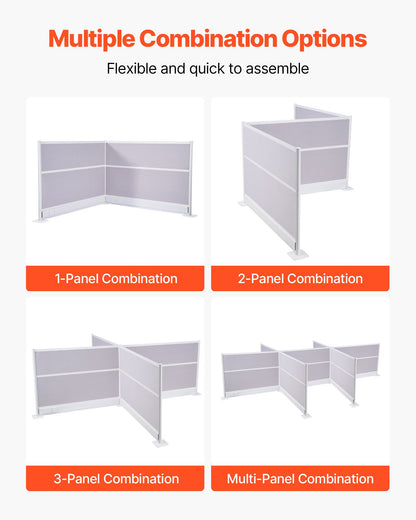 Multiple Combination Options

Flexible and quick to assemble

1-Panel Combination

2-Panel Combination

3-Panel Combination

Multi-Panel Combination