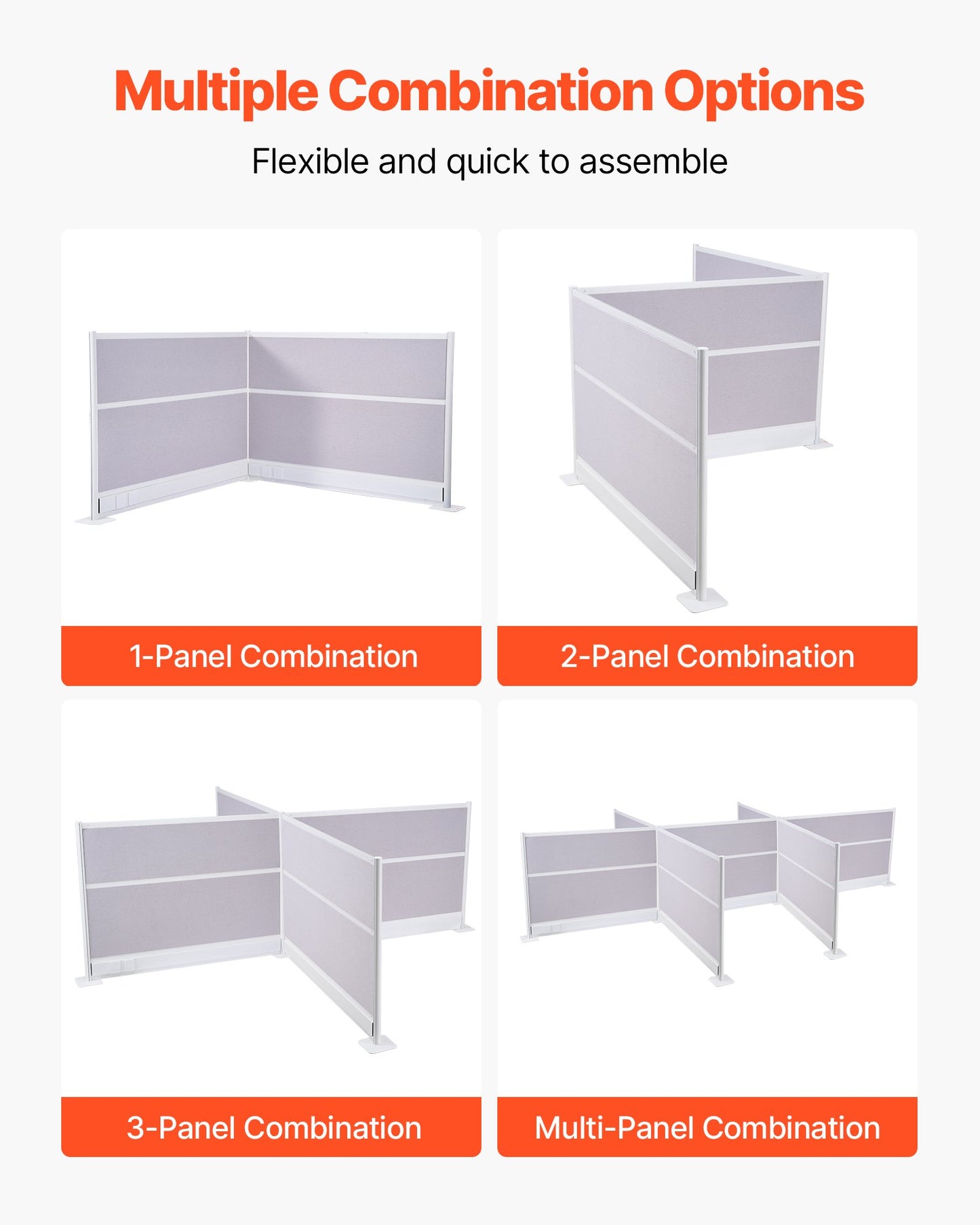 Multiple Combination Options

Flexible and quick to assemble

1-Panel Combination

2-Panel Combination

3-Panel Combination

Multi-Panel Combination