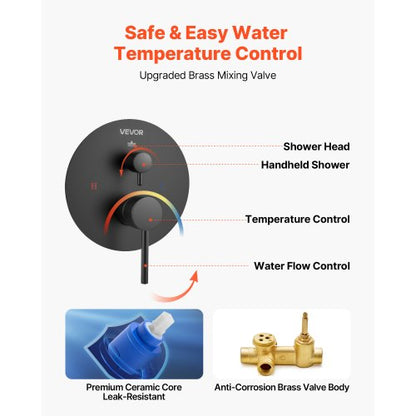 Safe & Easy Water Temperature Control

Upgraded Brass Mixing Valve

VEVOR

H

Shower Head

Handheld Shower

Temperature Control

Water Flow Control

Premium Ceramic Core Leak-Resistant

Anti-Corrosion Brass Valve Body