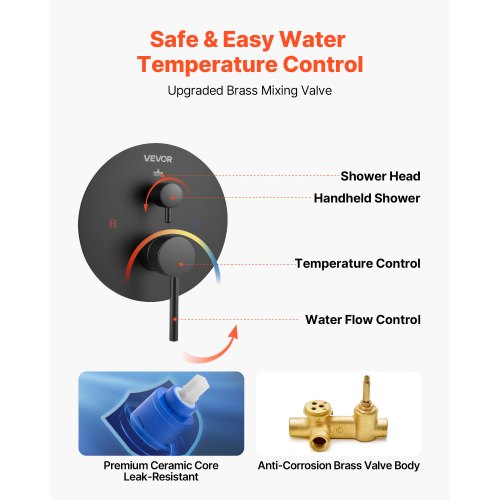 Safe & Easy Water Temperature Control

Upgraded Brass Mixing Valve

VEVOR

H

Shower Head

Handheld Shower

Temperature Control

Water Flow Control

Premium Ceramic Core
Leak-Resistant

Anti-Corrosion Brass Valve Body