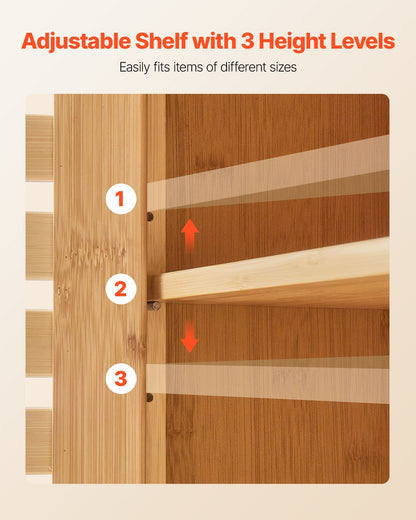 Adjustable Shelf with 3 Height Levels

Easily fits items of different sizes

1

2

3