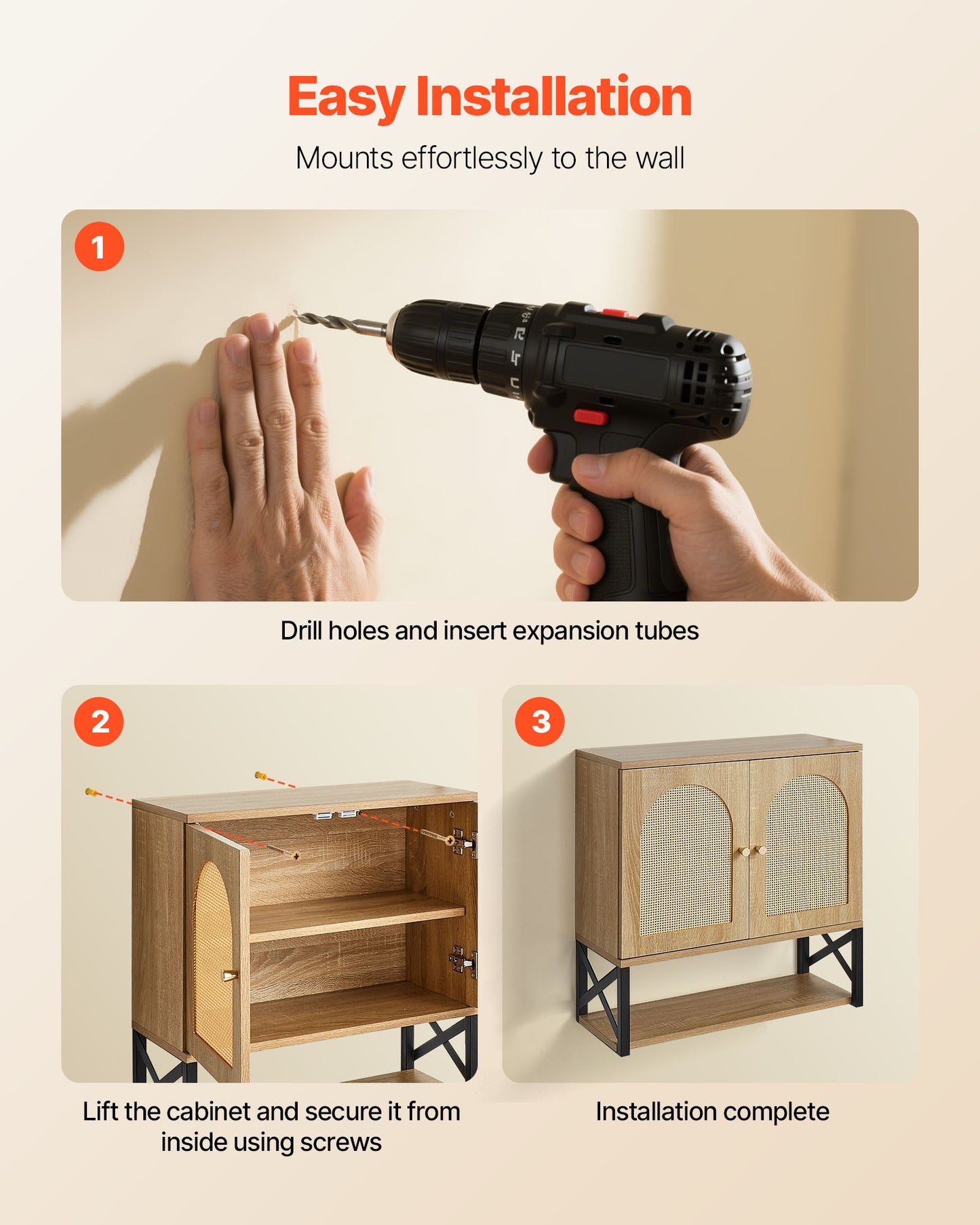 Easy Installation

Mounts effortlessly to the wall

1

Drill holes and insert expansion tubes

2

Lift the cabinet and secure it from inside using screws

3

Installation complete