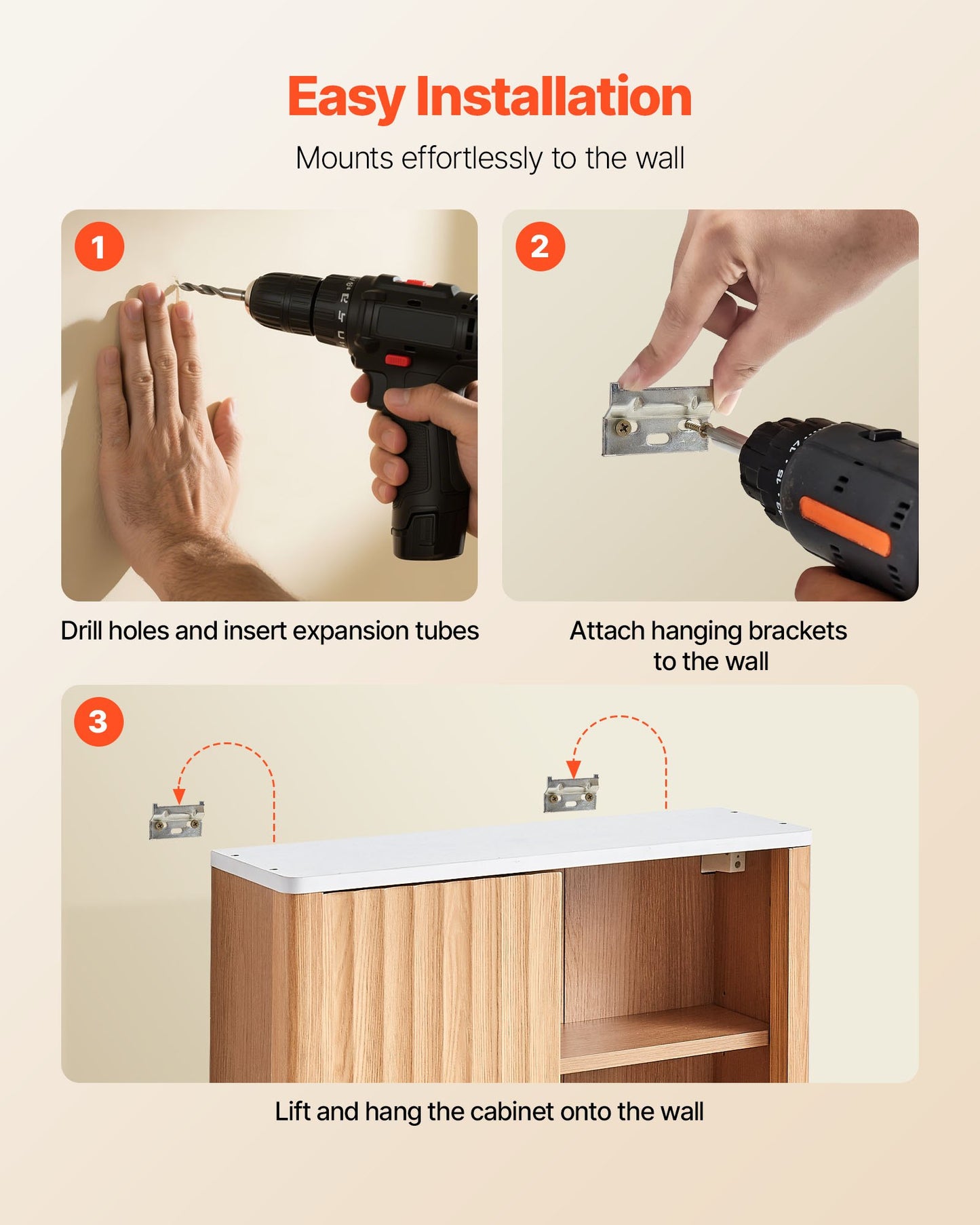 Easy Installation

Mounts effortlessly to the wall

1

Drill holes and insert expansion tubes

2

Attach hanging brackets to the wall

3

Lift and hang the cabinet onto the wall