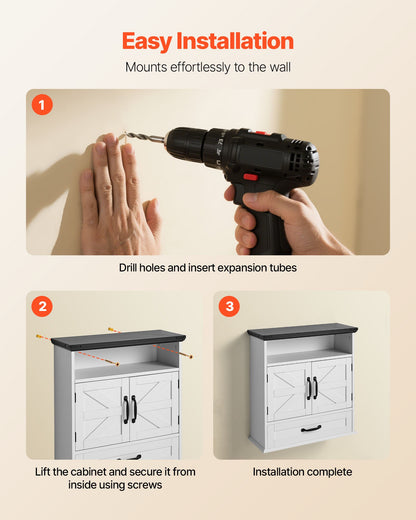 Easy Installation
Mounts effortlessly to the wall

1

Drill holes and insert expansion tubes

2

Lift the cabinet and secure it from inside using screws

3

Installation complete