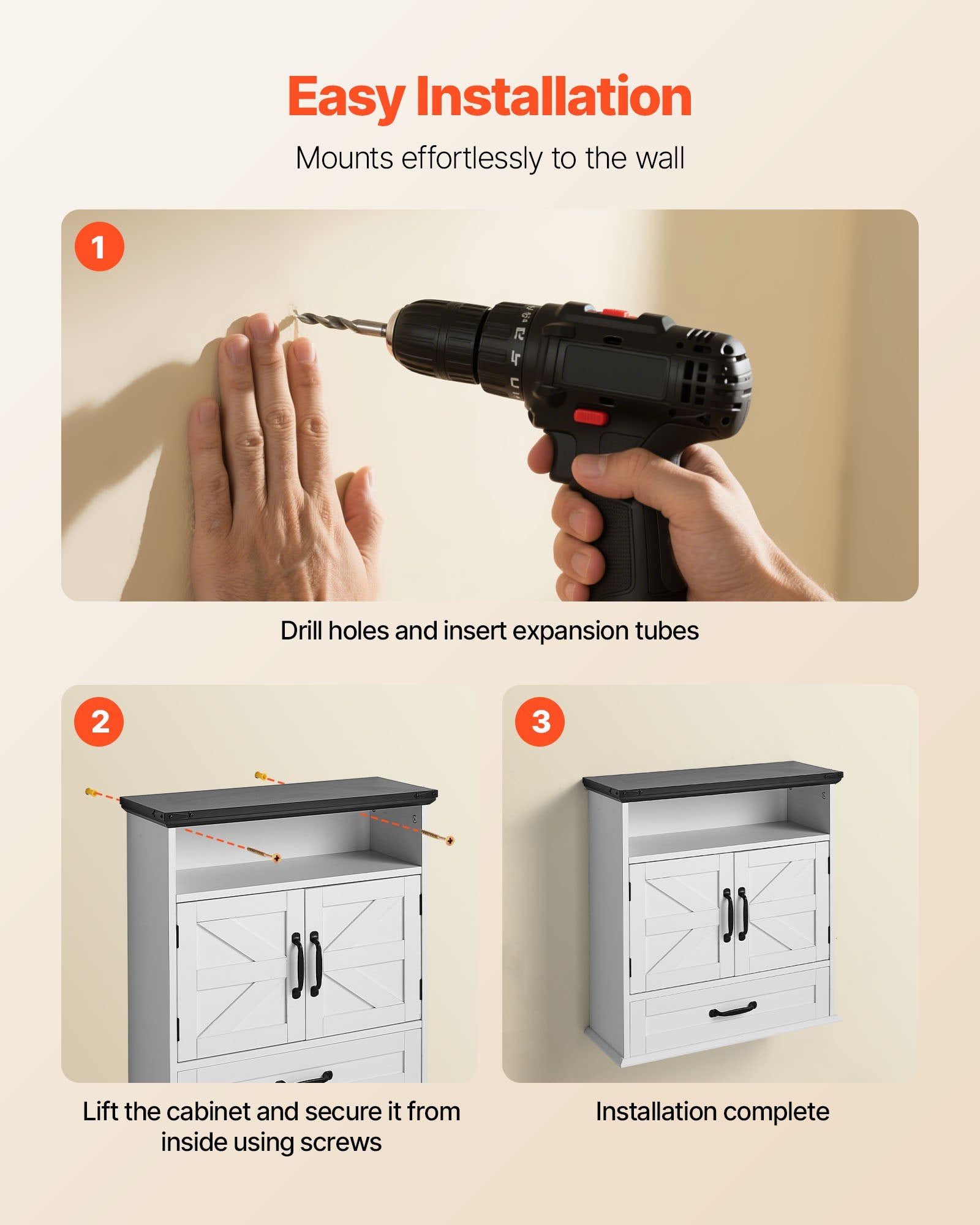 Easy Installation

Mounts effortlessly to the wall

1

Drill holes and insert expansion tubes

2

Lift the cabinet and secure it from inside using screws

3

Installation complete