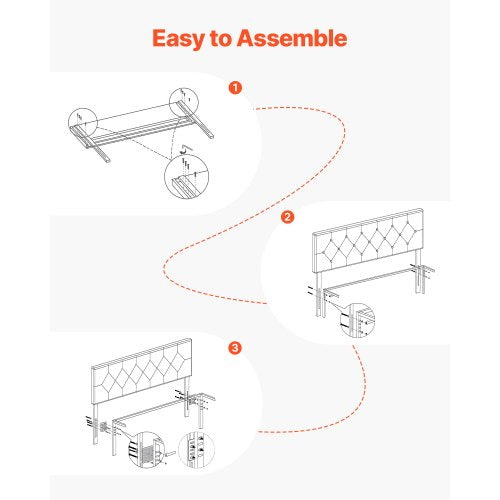 Easy to Assemble

1

2

3