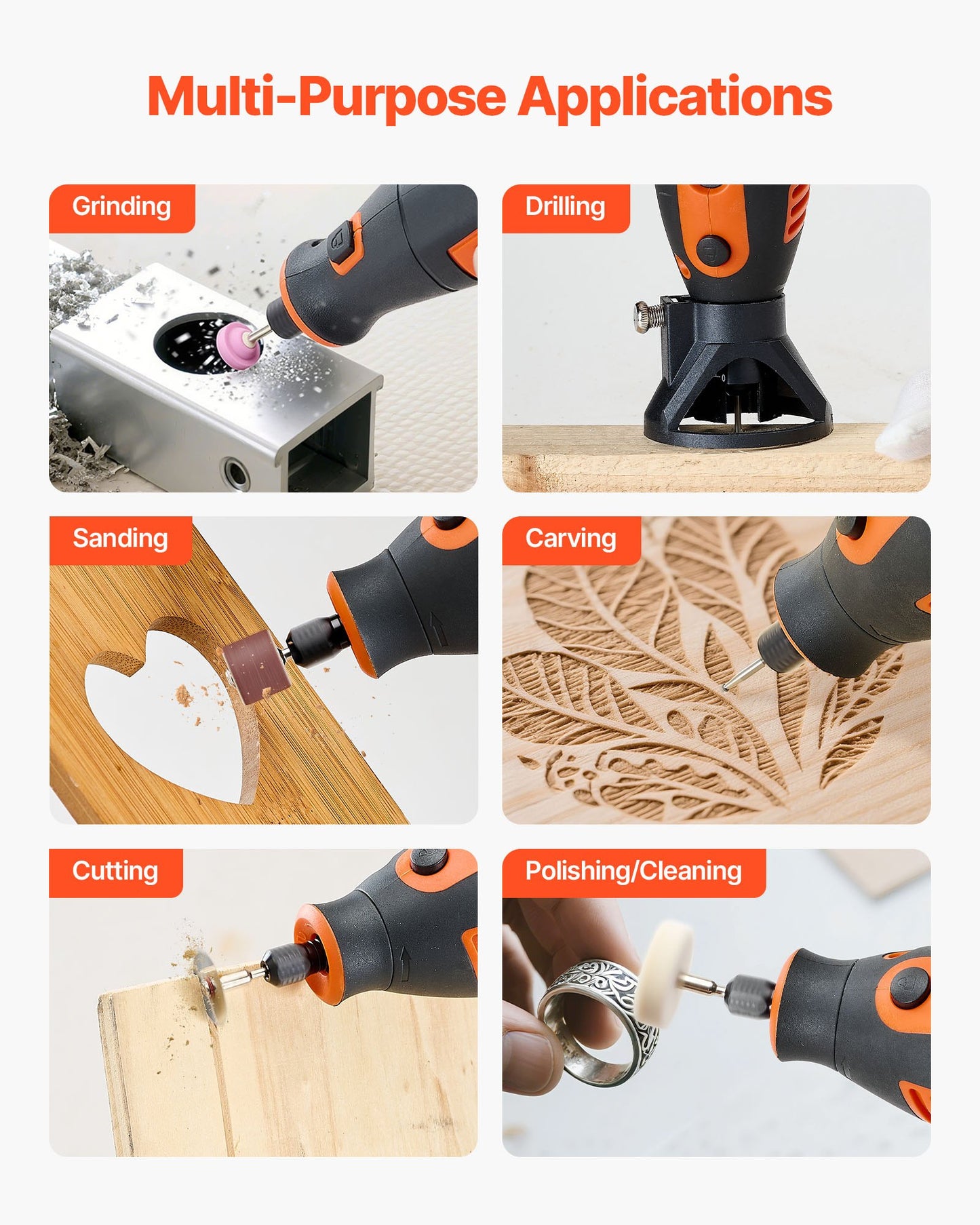 Multi-Purpose Applications

Grinding

Drilling

Sanding

Carving

Cutting

Polishing/Cleaning