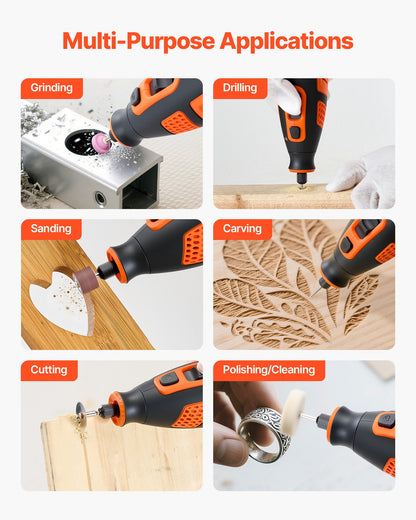 Multi-Purpose Applications

Grinding

Drilling

Sanding

Carving

Cutting

Polishing/Cleaning