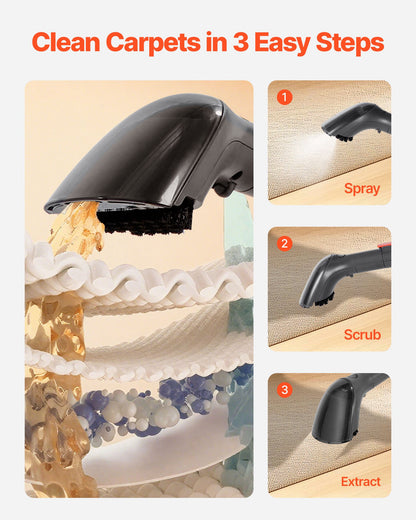 Clean Carpets in 3 Easy Steps

1
Spray

2
Scrub

3
Extract