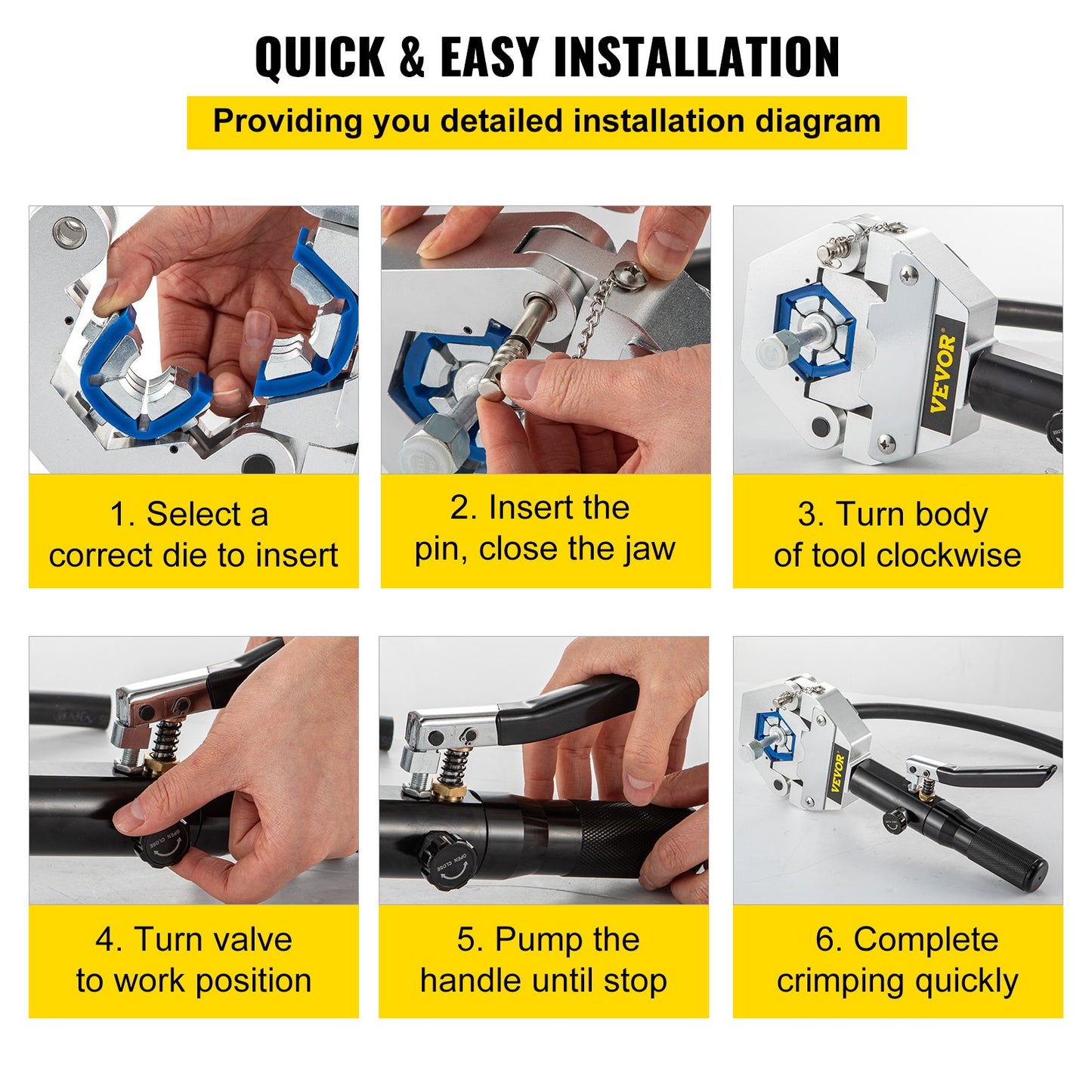 QUICK & EASY INSTALLATION

Providing you detailed installation diagram

VEVOR

1. Select a correct die to insert

2. Insert the pin, close the jaw

3. Turn body of tool clockwise

OPEN CLOSE

OPEN CLOSE

VEVOR

4. Turn valve to work position

5. Pump the handle until stop

6. Complete crimping quickly