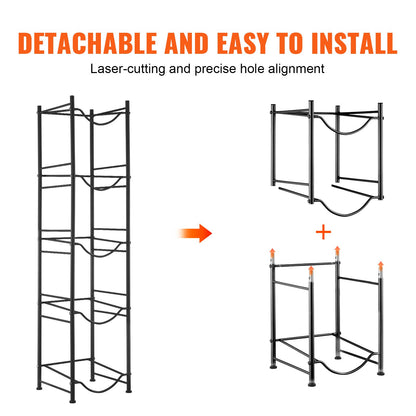 DETACHABLE AND EASY TO INSTALL

Laser-cutting and precise hole alignment

+