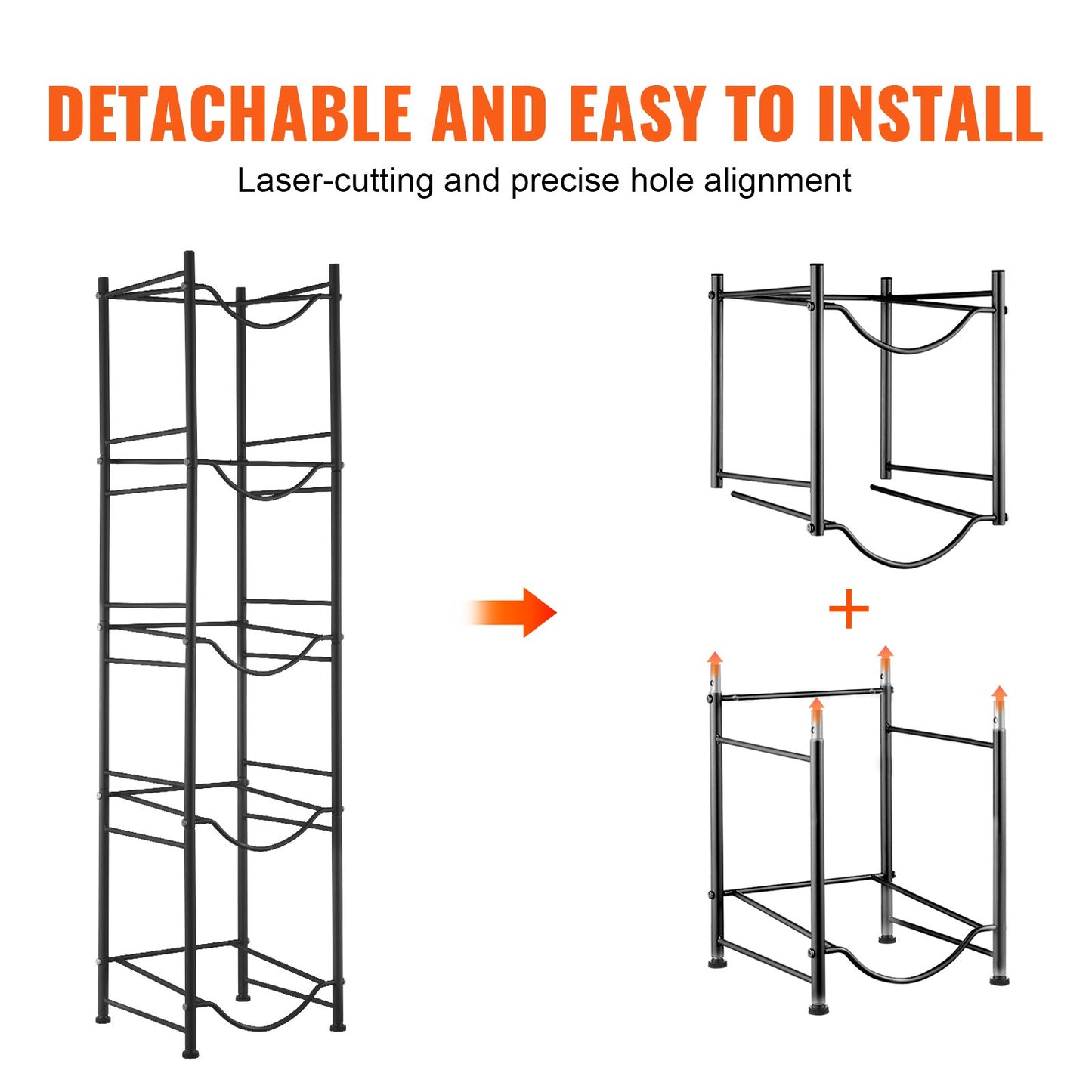 DETACHABLE AND EASY TO INSTALL

Laser-cutting and precise hole alignment

+