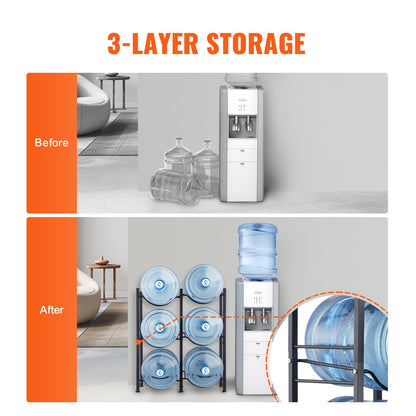 3-LAYER STORAGE

Before

After