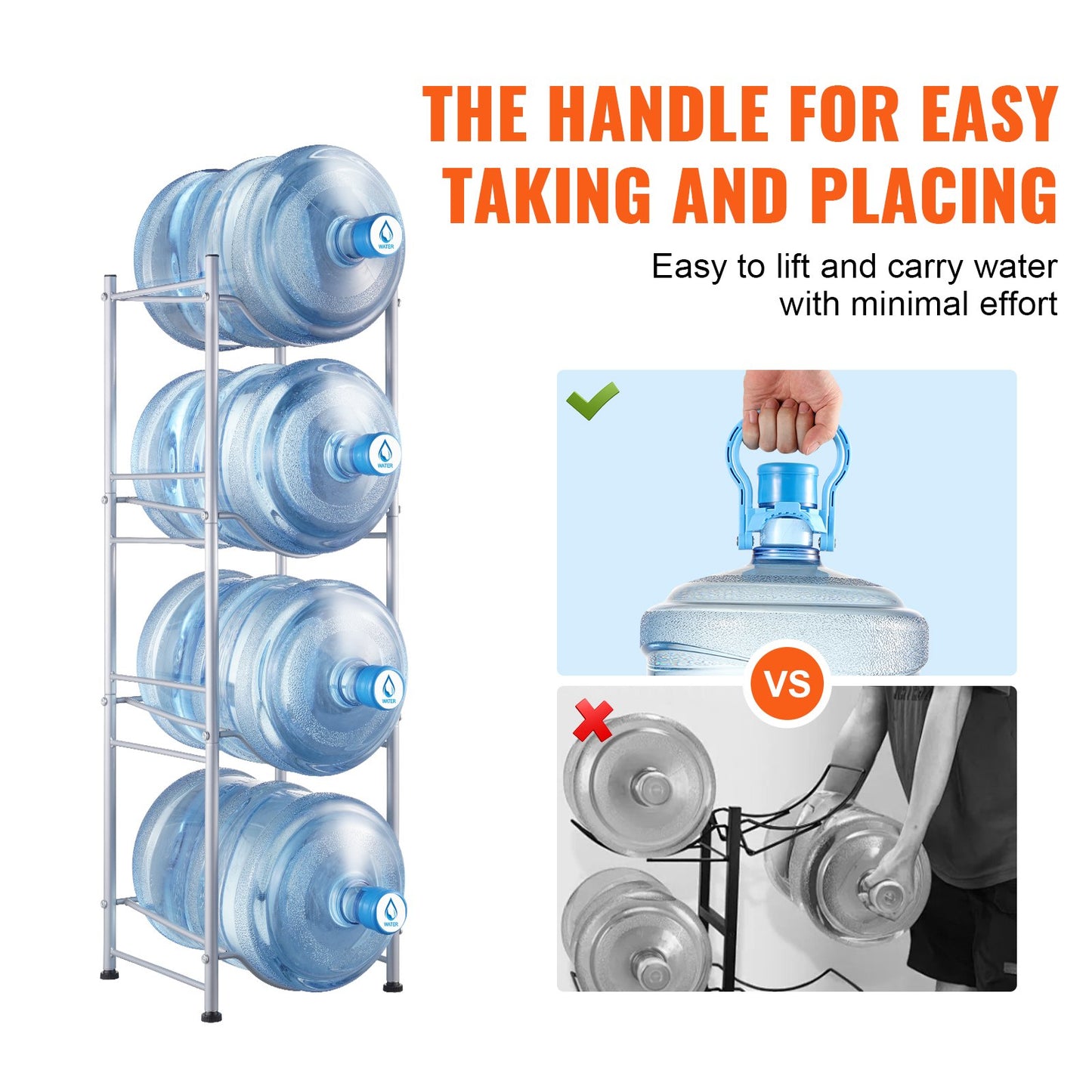 THE HANDLE FOR EASY TAKING AND PLACING

Easy to lift and carry water with minimal effort

WATER

WATER

WATER

WATER

VS