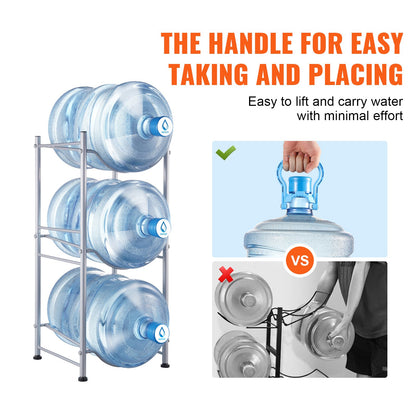 THE HANDLE FOR EASY TAKING AND PLACING

Easy to lift and carry water with minimal effort

VS