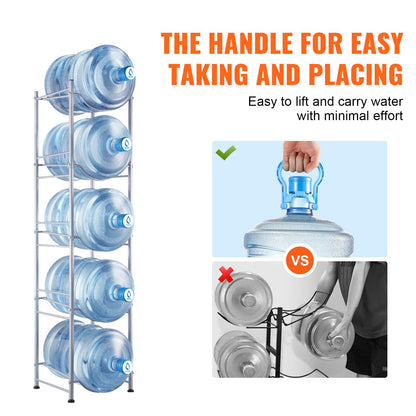 THE HANDLE FOR EASY TAKING AND PLACING

Easy to lift and carry water with minimal effort

VS