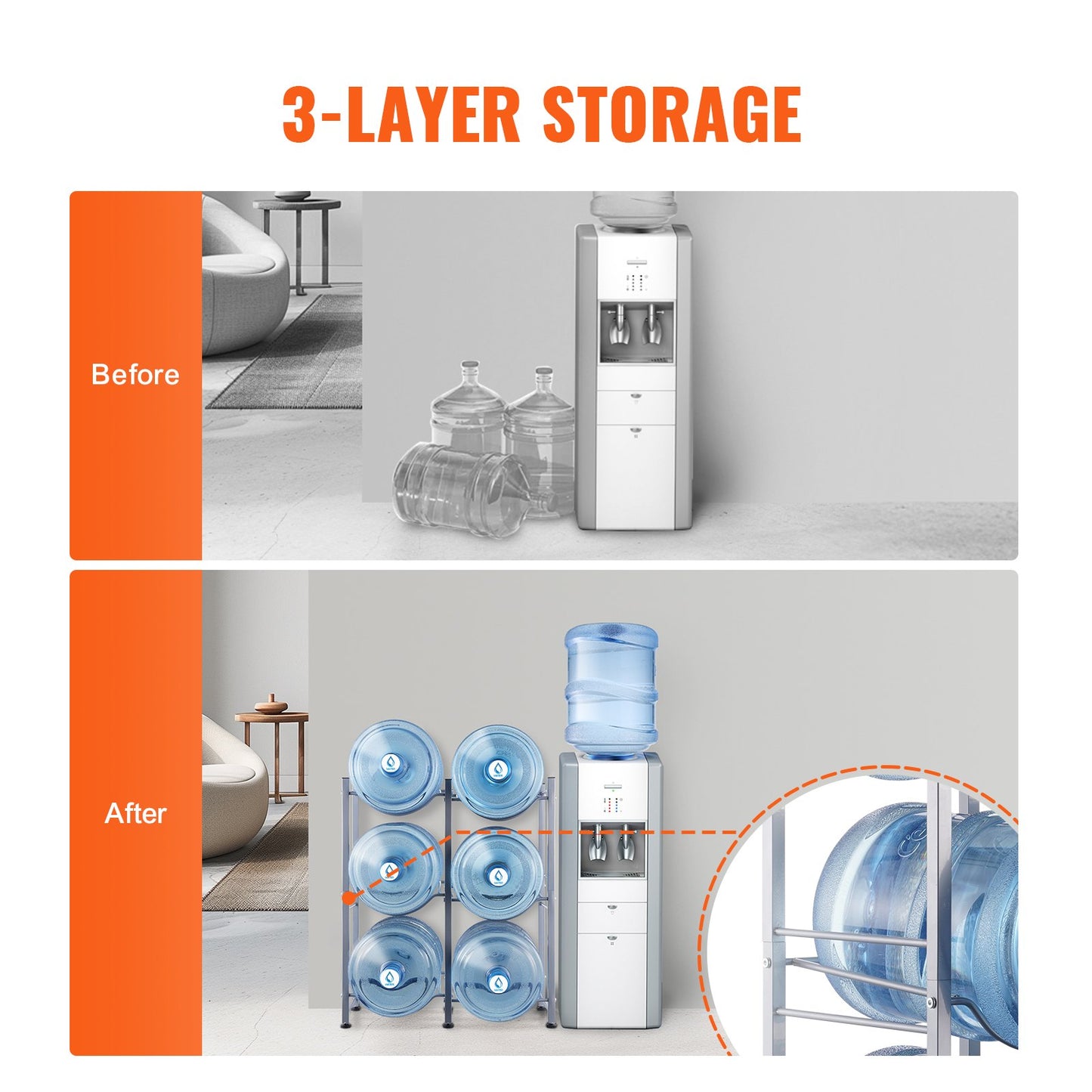 3-LAYER STORAGE

Before

After