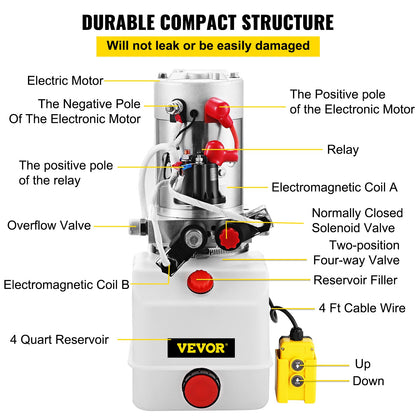 DURABLE COMPACT STRUCTURE

Will not leak or be easily damaged

Electric Motor

The Negative Pole Of The Electronic Motor

The Positive pole of the Electronic Motor

Relay

The positive pole of the relay

Electromagnetic Coil A

Overflow Valve

Normally Closed Solenoid Valve

Two-position Four-way Valve

Electromagnetic Coil B

Reservoir Filler

4 Ft Cable Wire

4 Quart Reservoir

VEVOR

Up

Down