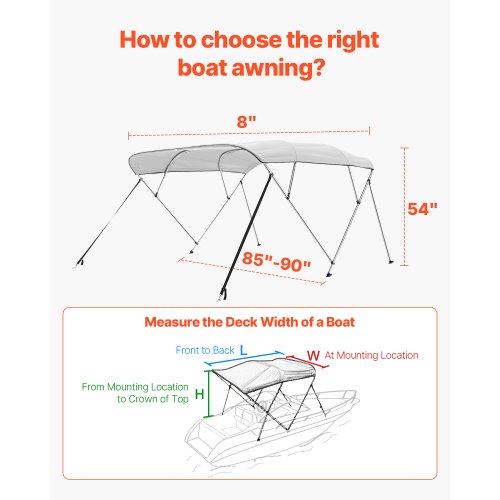 How to choose the right boat awning?

8"

54"

85"-90"

Measure the Deck Width of a Boat

Front to Back L

W At Mounting Location

From Mounting Location to Crown of Top H