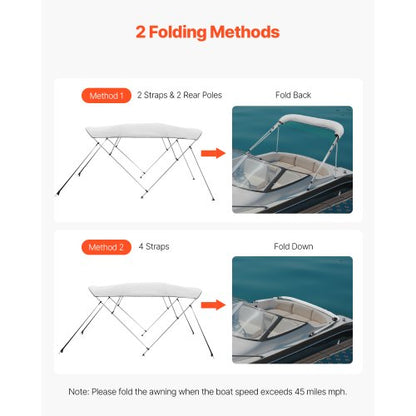 2 Folding Methods

Method 1 2 Straps & 2 Rear Poles

Fold Back

Method 2 4 Straps

Fold Down

Note: Please fold the awning when the boat speed exceeds 45 miles mph.