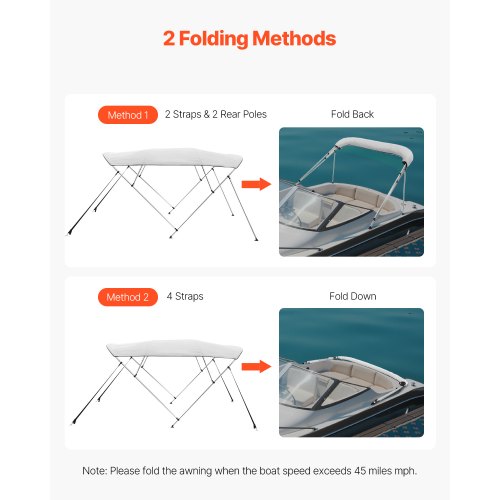 2 Folding Methods

Method 1 2 Straps & 2 Rear Poles

Fold Back

Method 2 4 Straps

Fold Down

Note: Please fold the awning when the boat speed exceeds 45 miles mph.