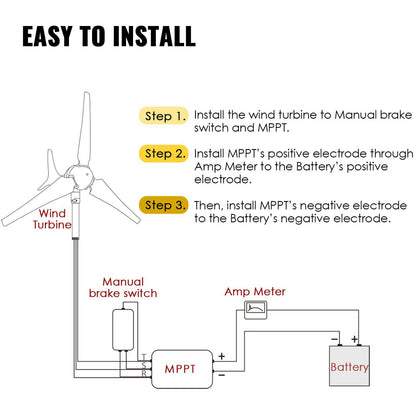 EASY TO INSTALL

Step 1. Install the wind turbine to Manual brake switch and MPPT.

Step 2. Install MPPT's positive electrode through Amp Meter to the Battery's positive electrode.

Step 3. Then, install MPPT's negative electrode to the Battery's negative electrode.

Wind Turbine

Manual brake switch

Amp Meter

T
S
R

MPPT

+
−

−
+

Battery