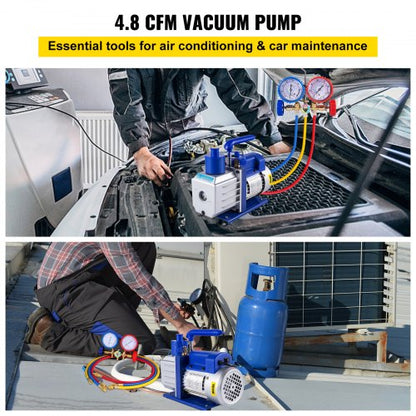 4.8 CFM VACUUM PUMP

Essential tools for air conditioning & car maintenance