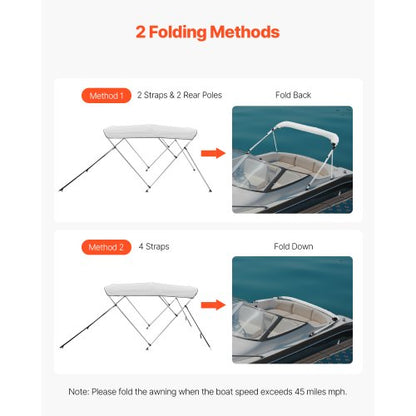 2 Folding Methods

Method 1 2 Straps & 2 Rear Poles

Fold Back

Method 2 4 Straps

Fold Down

Note: Please fold the awning when the boat speed exceeds 45 miles mph.