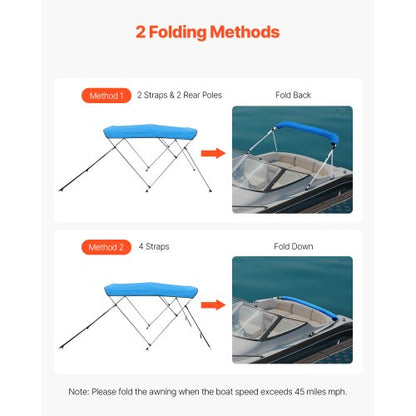 2 Folding Methods

Method 1 2 Straps & 2 Rear Poles

Fold Back

Method 2 4 Straps

Fold Down

Note: Please fold the awning when the boat speed exceeds 45 miles mph.