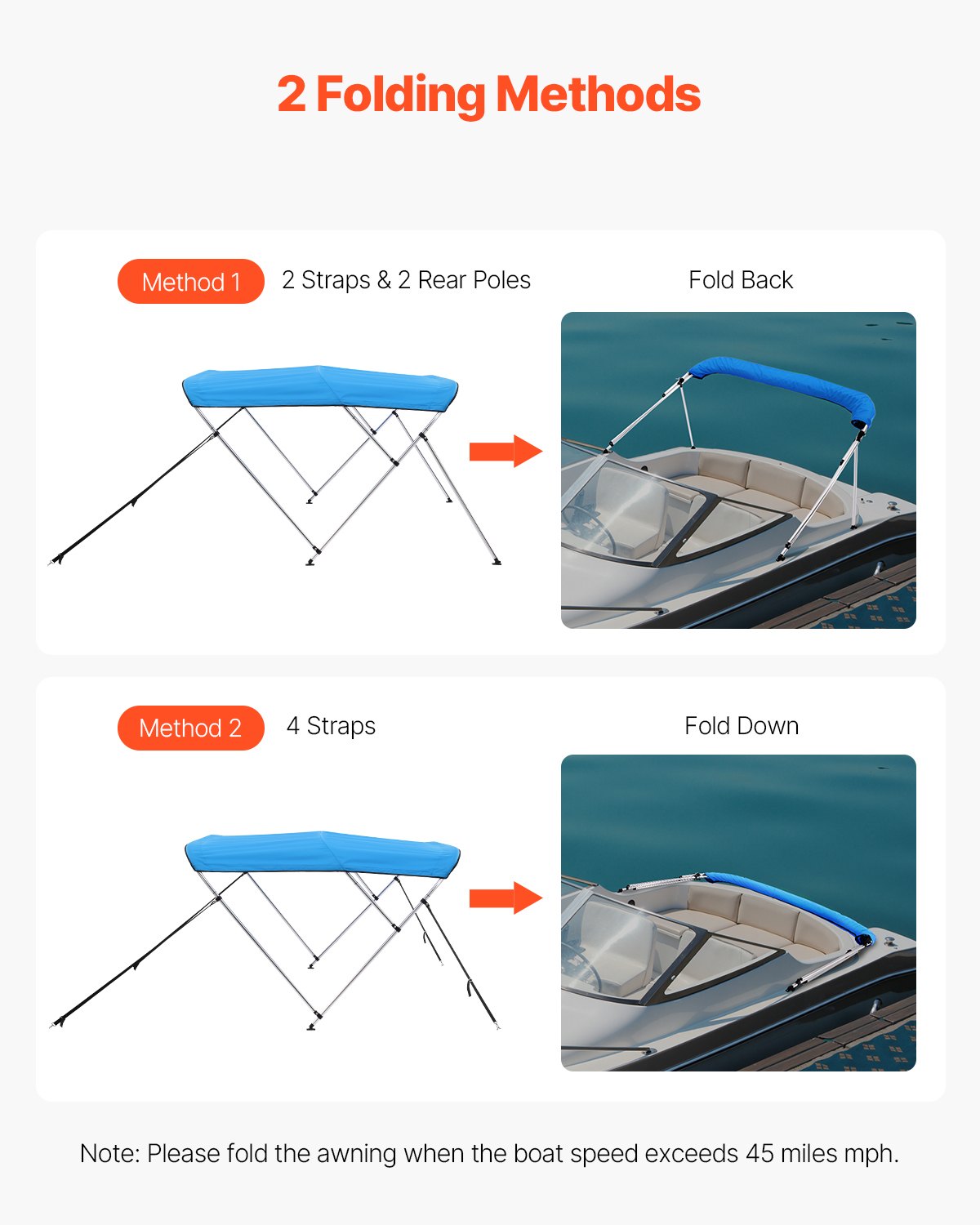 2 Folding Methods

Method 1 2 Straps & 2 Rear Poles

Fold Back

Method 2 4 Straps

Fold Down

Note: Please fold the awning when the boat speed exceeds 45 miles mph.