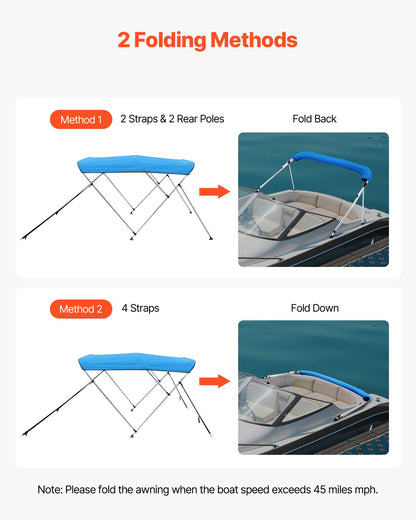 2 Folding Methods

Method 1 2 Straps & 2 Rear Poles

Fold Back

Method 2 4 Straps

Fold Down

Note: Please fold the awning when the boat speed exceeds 45 miles mph.