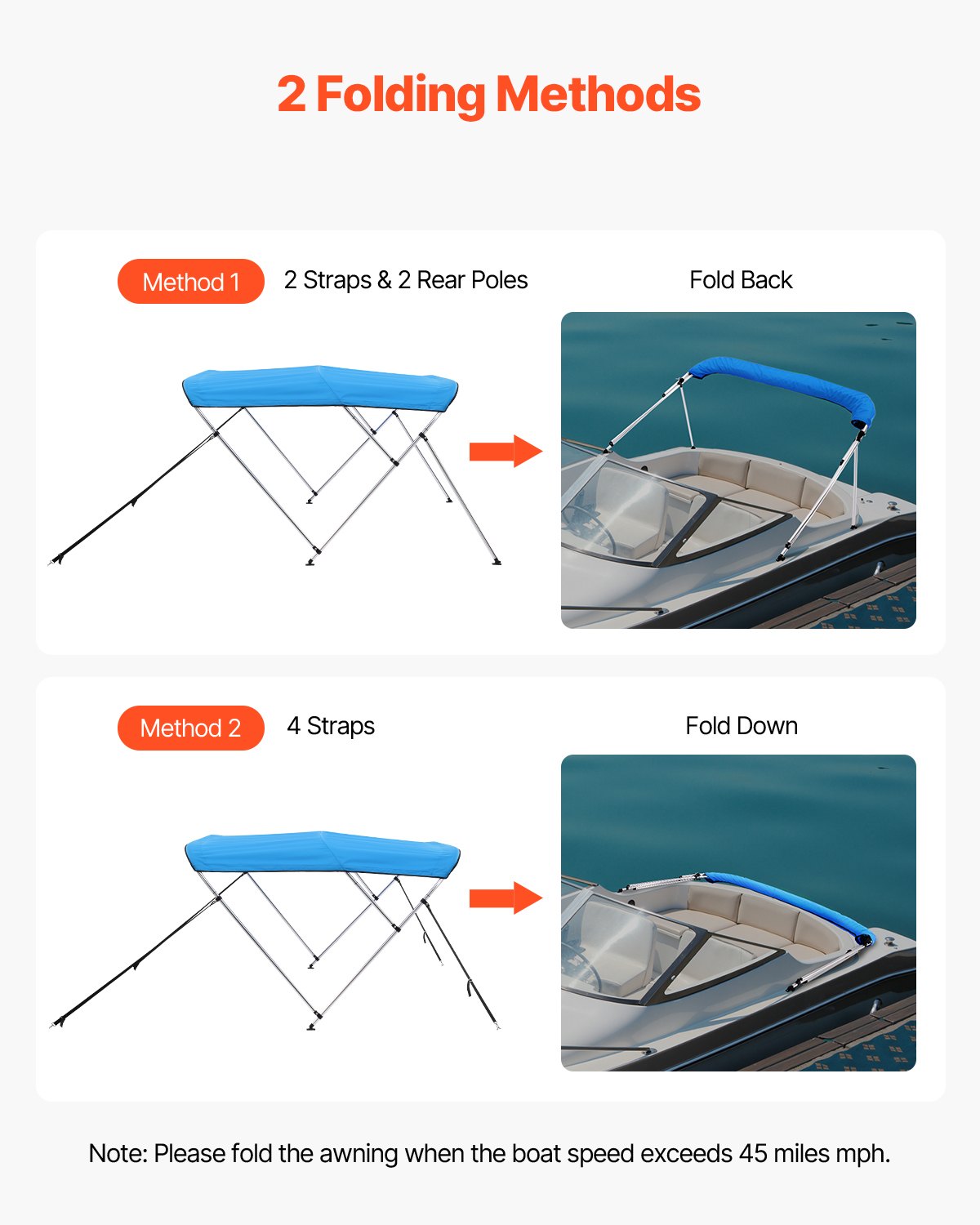 2 Folding Methods

Method 1 2 Straps & 2 Rear Poles

Fold Back

Method 2 4 Straps

Fold Down

Note: Please fold the awning when the boat speed exceeds 45 miles mph.