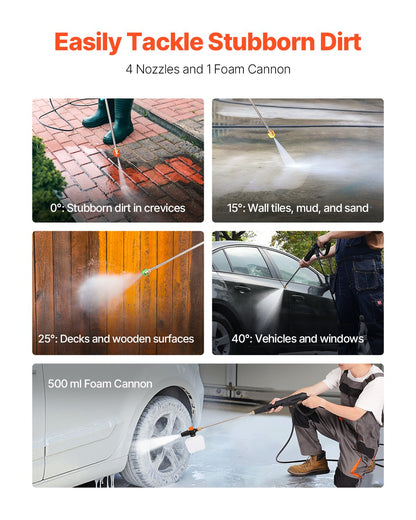 Easily Tackle Stubborn Dirt

4 Nozzles and 1 Foam Cannon

0°: Stubborn dirt in crevices

15°: Wall tiles, mud, and sand

25°: Decks and wooden surfaces

40°: Vehicles and windows

500 ml Foam Cannon