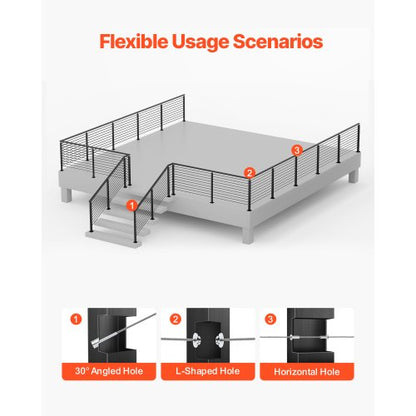 Flexible Usage Scenarios

3
2
1

1
30° Angled Hole

2
L-Shaped Hole

3
Horizontal Hole